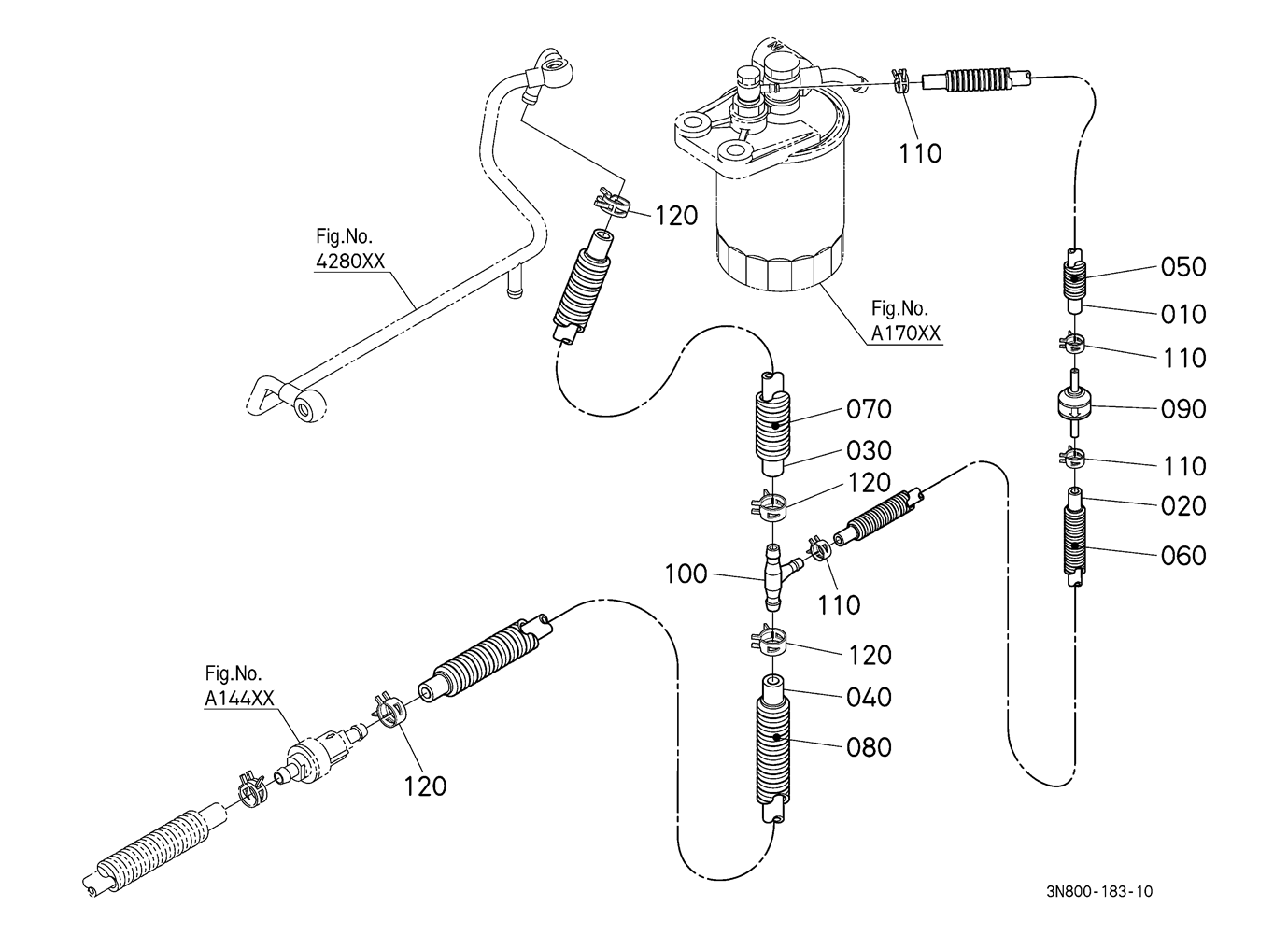 110
120
Fig.No.
4280XX
Fig.No.
A170XX
050
010
110
090
110
020
060
070
030
120
100
110
120
040
080
Fig.No.
A144XX
120
3N800-183-10